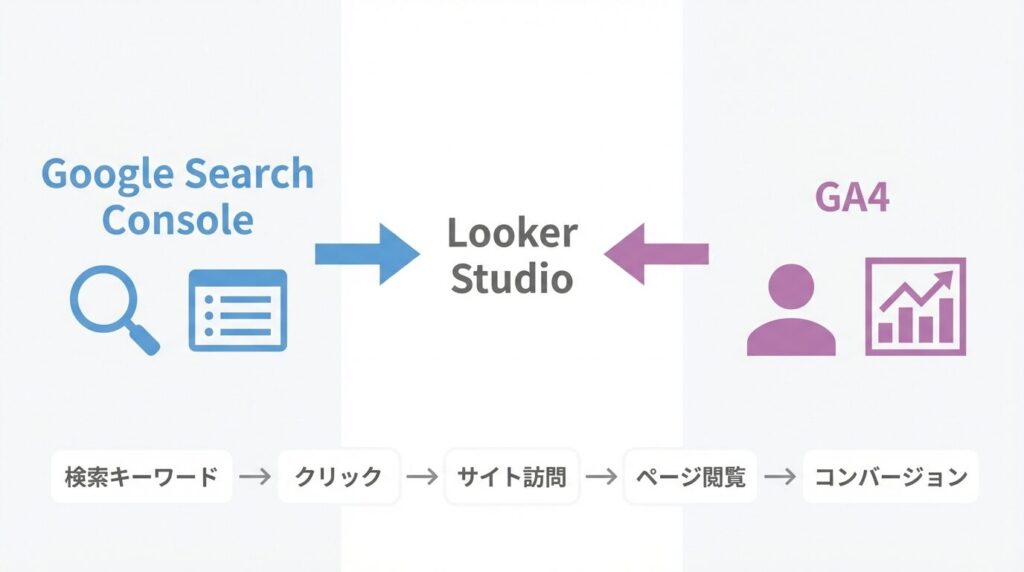 Google Search Console

Looker Studio

GA4

検索キーワード → クリック → サイト訪問 → ページ閲覧 → コンバージョン